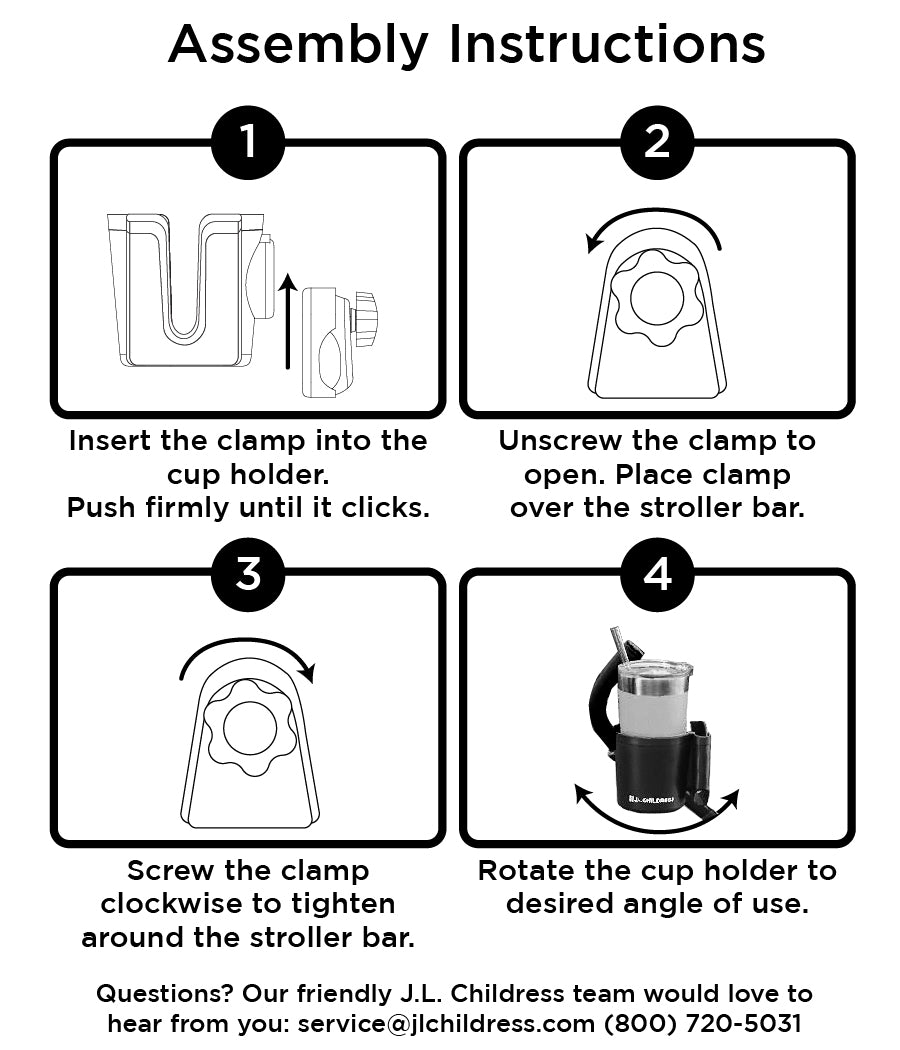 Assembly Instructions

1

Insert the clamp into the cup holder.
Push firmly until it clicks.

2

Unscrew the clamp to open. Place clamp over the stroller bar.

3

Screw the clamp clockwise to tighten around the stroller bar.

4

J.L. CHILDRESS

Rotate the cup holder to desired angle of use.

Questions? Our friendly J.L. Childress team would love to hear from you: service@jlchildress.com (800) 720-5031