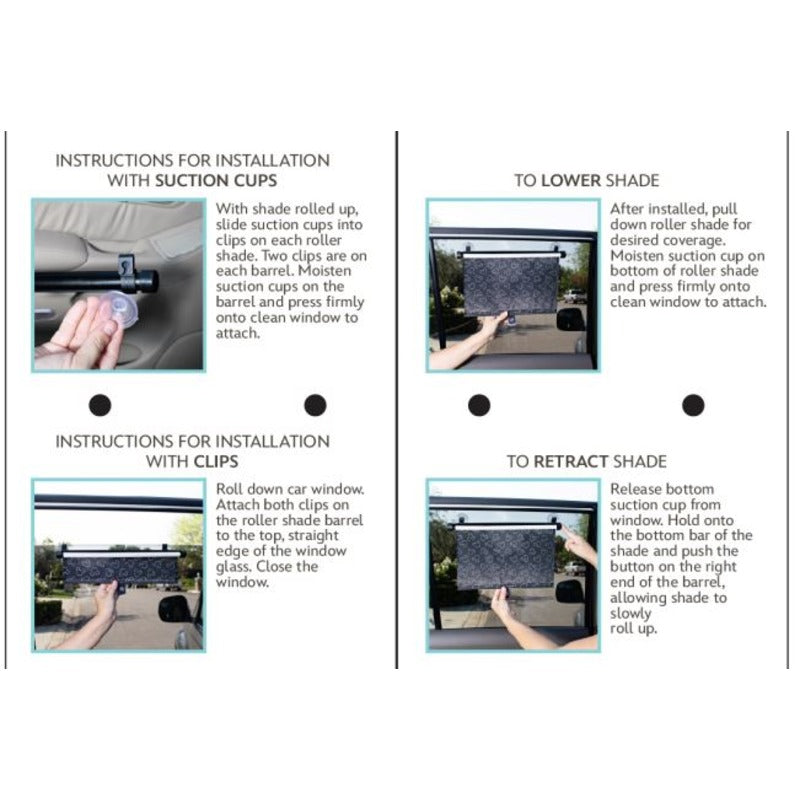 INSTRUCTIONS FOR INSTALLATION WITH SUCTION CUPS

With shade rolled up, slide suction cups into clips on each roller shade. Two clips are on each barrel. Moisten suction cups on the barrel and press firmly onto clean window to attach.

INSTRUCTIONS FOR INSTALLATION WITH CLIPS

Roll down car window. Attach both clips on the roller shade barrel to the top, straight edge of the window glass. Close the window.

TO LOWER SHADE

After installed, pull down roller shade for desired coverage. Moisten suction cup on bottom of roller shade and press firmly onto clean window to attach.

TO RETRACT SHADE

Release bottom suction cup from window. Hold onto the bottom bar of the shade and push the button on the right end of the barrel, allowing shade to slowly roll up.